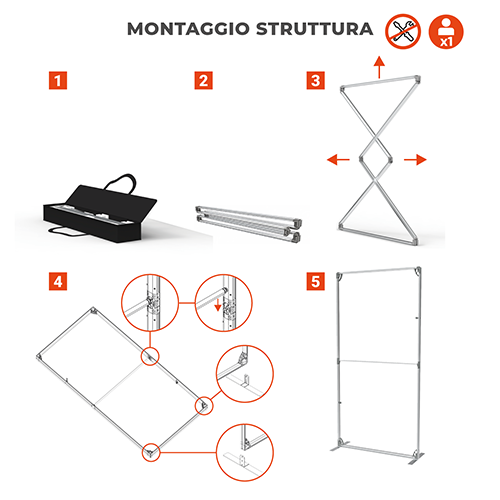 MONTAGGIO STRUTTURA

x1

1

2

3

4

5