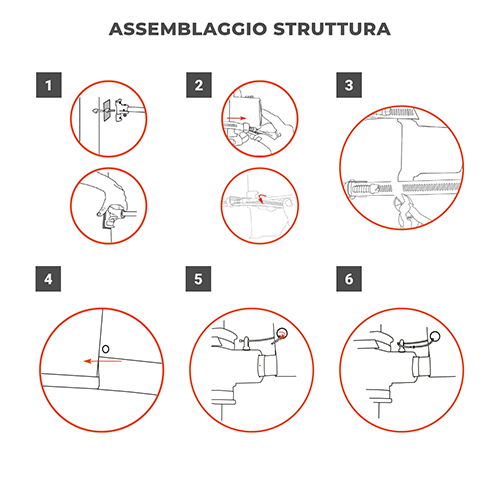 ASSEMBLAGGIO STRUTTURA

1

2

3

4

5

6