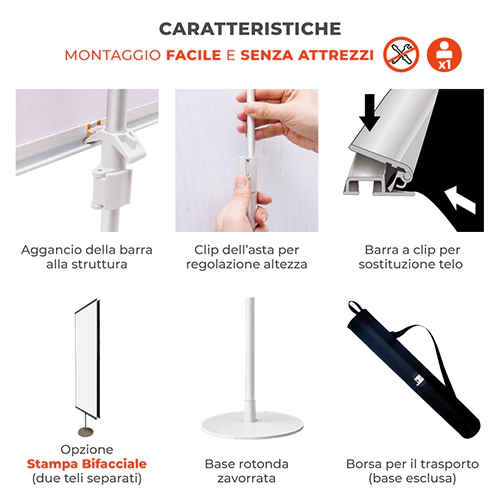 CARATTERISTICHE

MONTAGGIO FACILE E SENZA ATTREZZI

x1

Aggancio della barra alla struttura

Clip dell'asta per regolazione altezza

Barra a clip per sostituzione telo

Opzione
Stampa Bifacciale
(due teli separati)

Base rotonda zavorrata

Borsa per il trasporto (base esclusa)