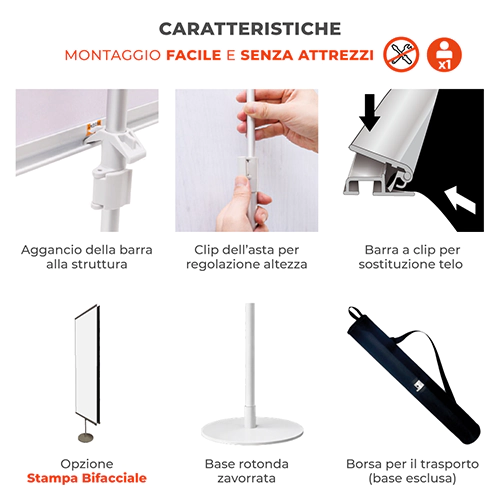 CARATTERISTICHE

MONTAGGIO FACILE E SENZA ATTREZZI

x1

Aggancio della barra alla struttura

Clip dell'asta per regolazione altezza

Barra a clip per sostituzione telo

Opzione Stampa Bifacciale

Base rotonda zavorrata

Borsa per il trasporto (base esclusa)