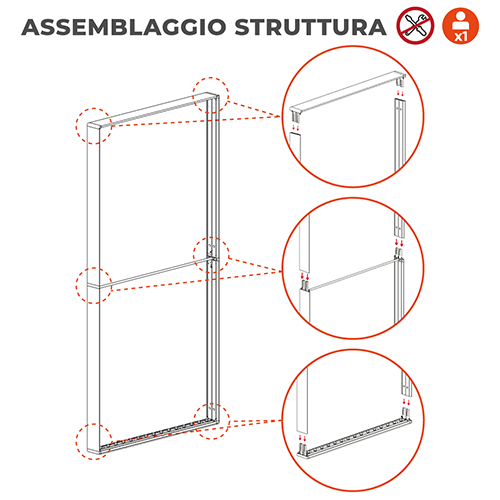 ASSEMBLAGGIO STRUTTURA

x1