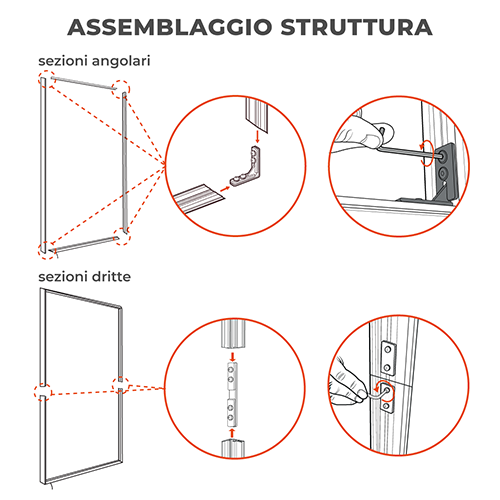 ASSEMBLAGGIO STRUTTURA

sezioni angolari

sezioni dritte