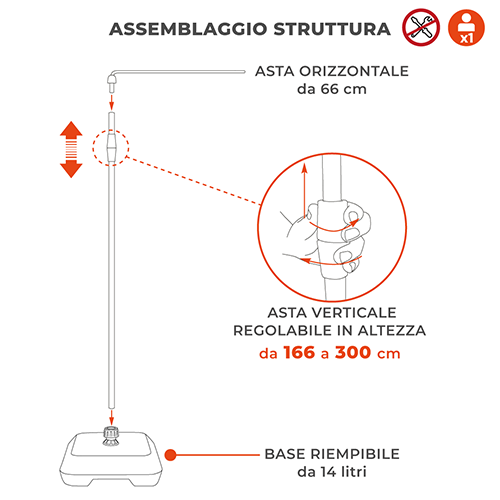 ASSEMBLAGGIO STRUTTURA

x1

ASTA ORIZZONTALE
da 66 cm

ASTA VERTICALE
REGOLABILE IN ALTEZZA
da 166 a 300 cm

BASE RIEMPIBILE
da 14 litri